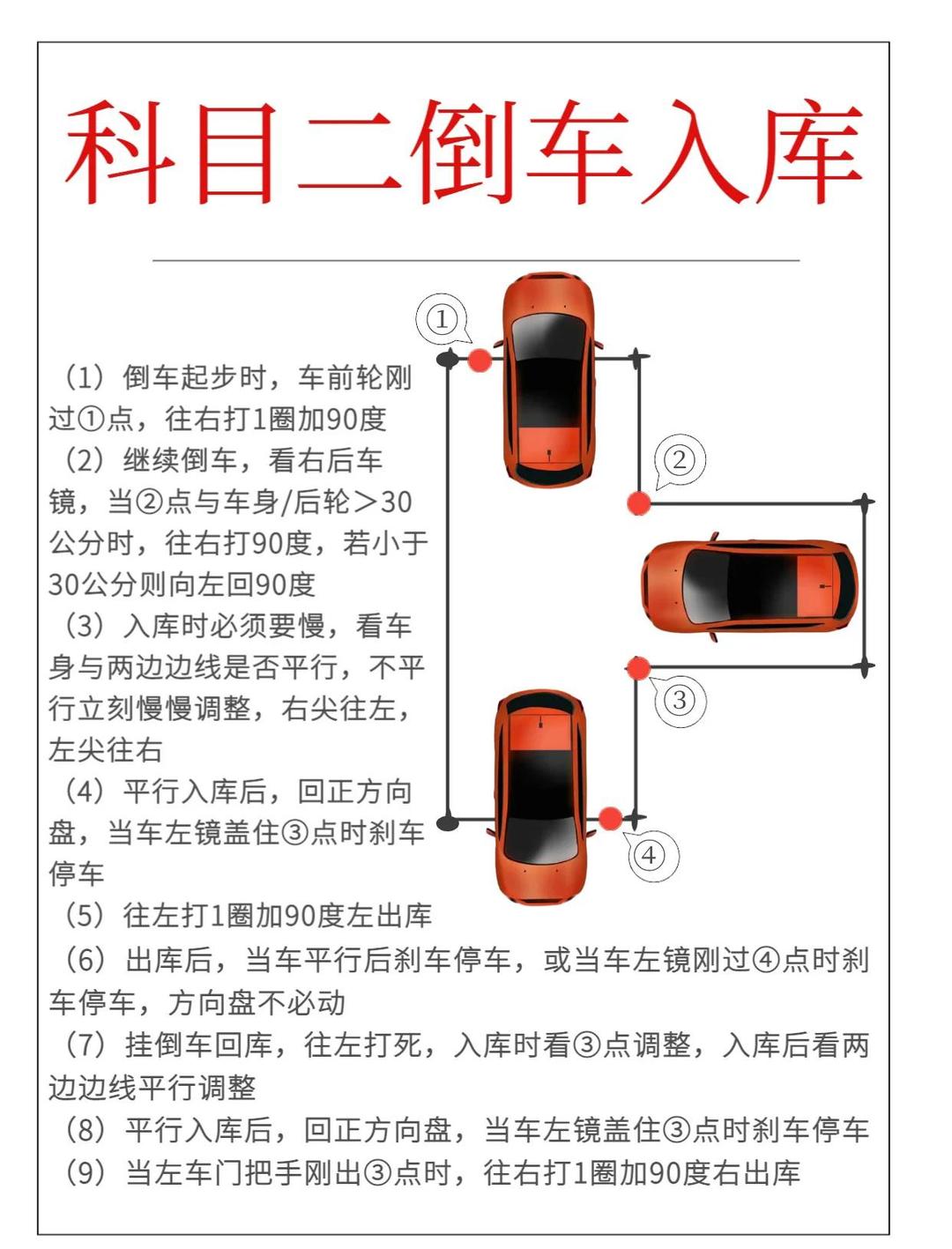 科目二倒车入库

①
②
③
④

（1）倒车起步时，车前轮刚过①点，往右打1圈加90度
（2）继续倒车，看右后车镜，当②点与车身/后轮＞30公分时，往右打90度，若小于30公分则向左回90度
（3）入库时必须要慢，看车身与两边边线是否平行，不平行立刻慢慢调整，右尖往左，左尖往右
（4）平行入库后，回正方向盘，当车左镜盖住③点时刹车停车
（5）往左打1圈加90度左出库
（6）出库后，当车平行后刹车停车，或当车左镜刚过④点时刹车停车，方向盘不必动
（7）挂倒车回库，往左打死，入库时看③点调整，入库后看两边边线平行调整
（8）平行入库后，回正方向盘，当车左镜盖住③点时刹车停车
（9）当左车门把手刚出③点时，往右打1圈加90度右出库